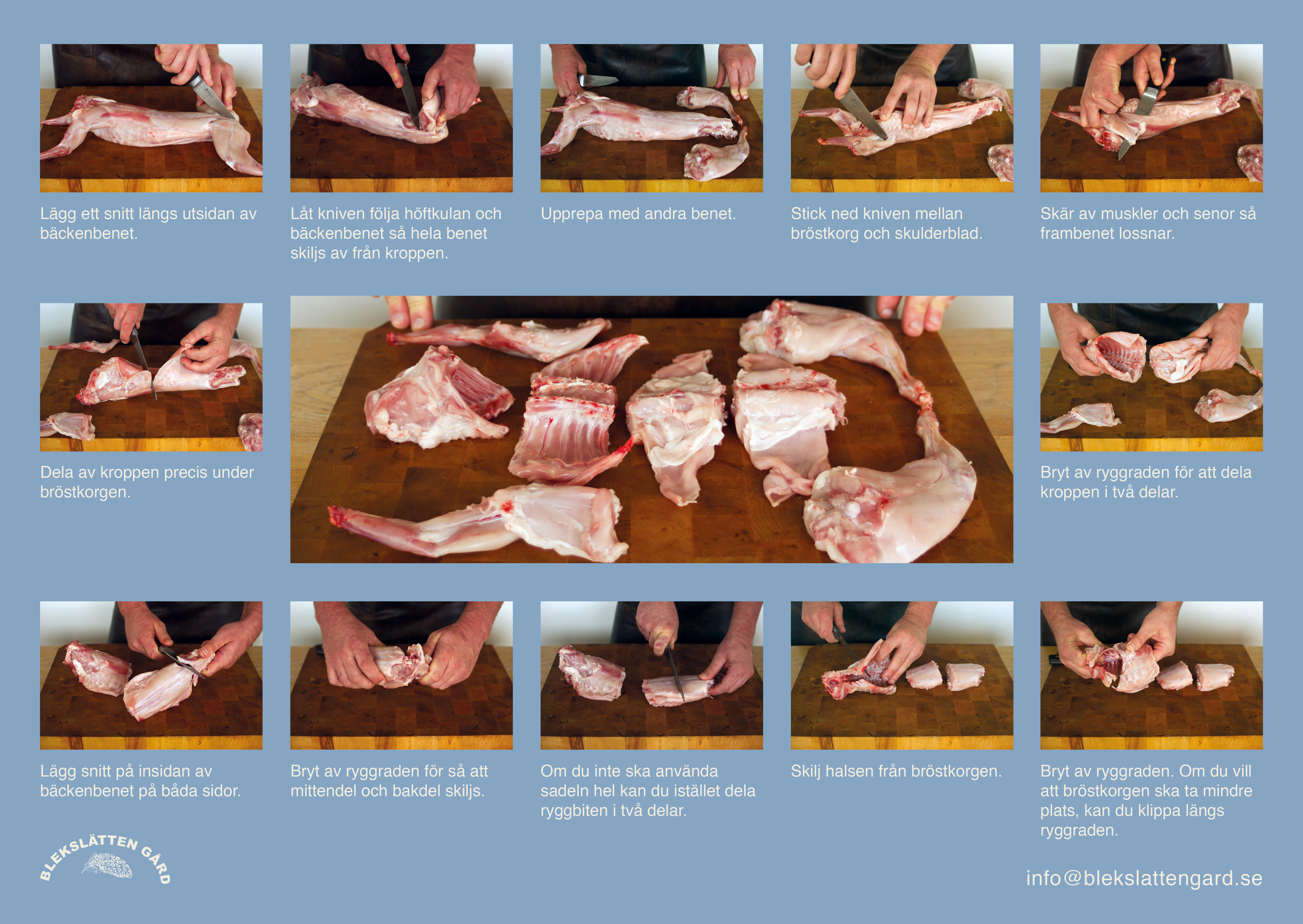 Lägg ett snitt längs utsidan av bäckenbenet.

Låt kniven följa höftkulan och bäckenbenet så hela benet skiljs av från kroppen.

Upprepa med andra benet.

Stick ned kniven mellan bröstkorg och skulderblad.

Skär av muskler och senor så frambenet lossnar.

Dela av kroppen precis under bröstkorgen.

Bryt av ryggraden för att dela kroppen i två delar.

Lägg snitt på insidan av bäckenbenet på båda sidor.

Bryt av ryggraden för så att mittendel och bakdel skiljs.

Om du inte ska använda sadeln hel kan du istället dela ryggbiten i två delar.

Skilj halsen från bröstkorgen.

Bryt av ryggraden. Om du vill att bröstkorgen ska ta mindre plats, kan du klippa längs ryggraden.

BLEKSLÄTTEN GÅRD

info@blekslattengard.se